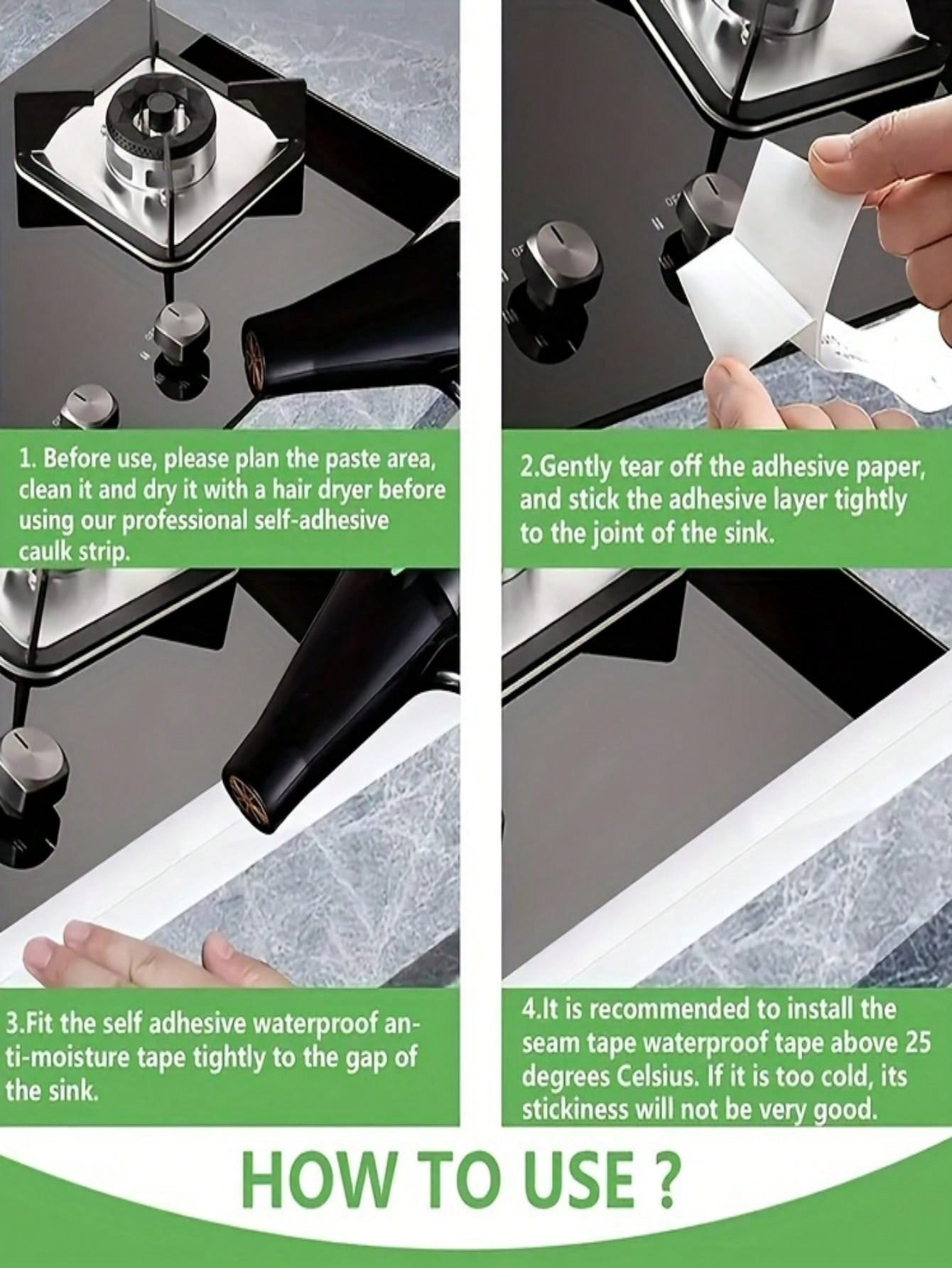 1. Before use, please plan the paste area, clean it and dry it with a hair dryer before using our professional self-adhesive caulk strip.

2.Gently tear off the adhesive paper, and stick the adhesive layer tightly to the joint of the sink.

3.Fit the self adhesive waterproof anti-moisture tape tightly to the gap of the sink.

4.It is recommended to install the seam tape waterproof tape above 25 degrees Celsius. If it is too cold, its stickiness will not be very good.

HOW TO USE ?