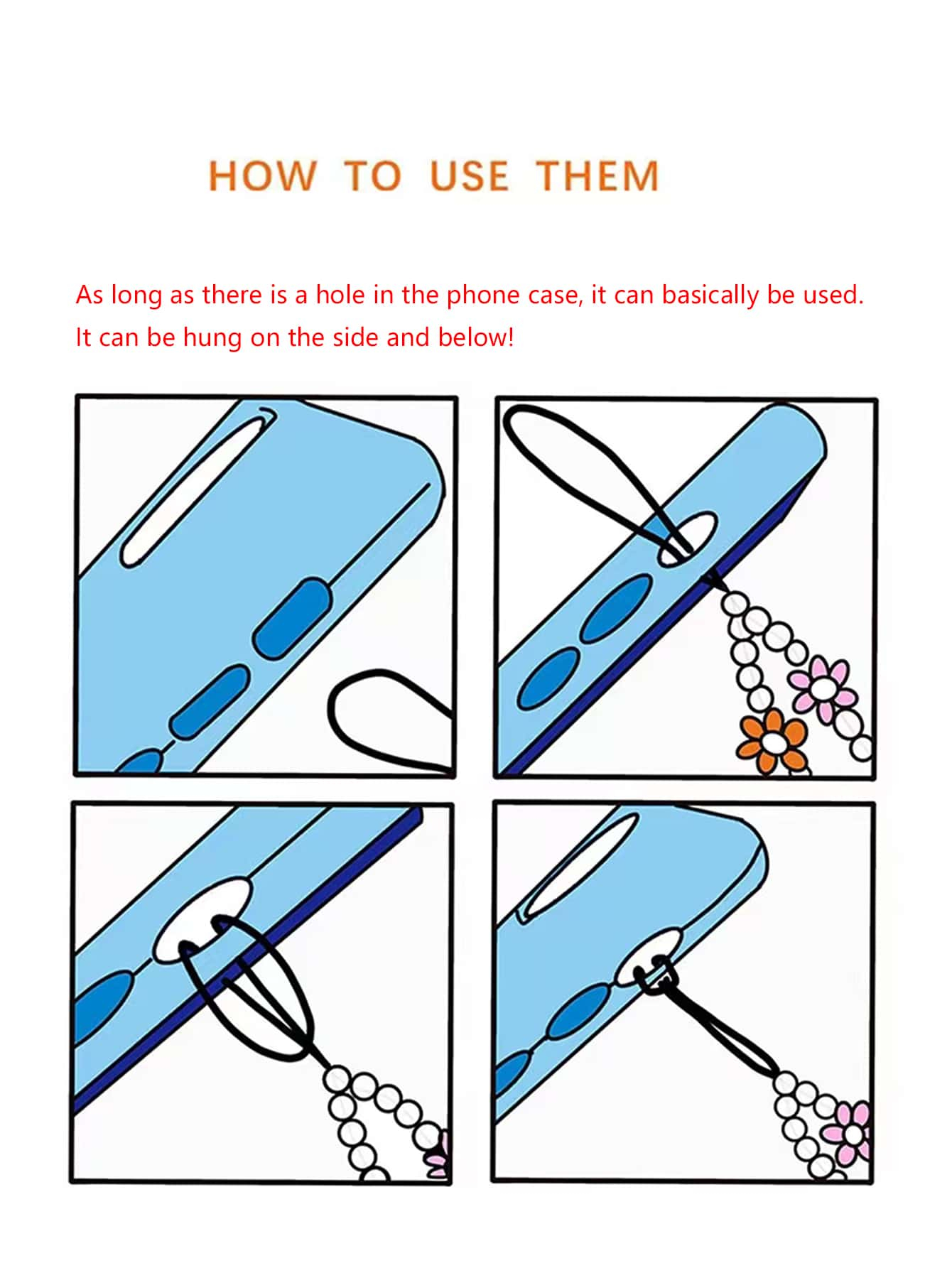 HOW TO USE THEM

As long as there is a hole in the phone case, it can basically be used. It can be hung on the side and below!