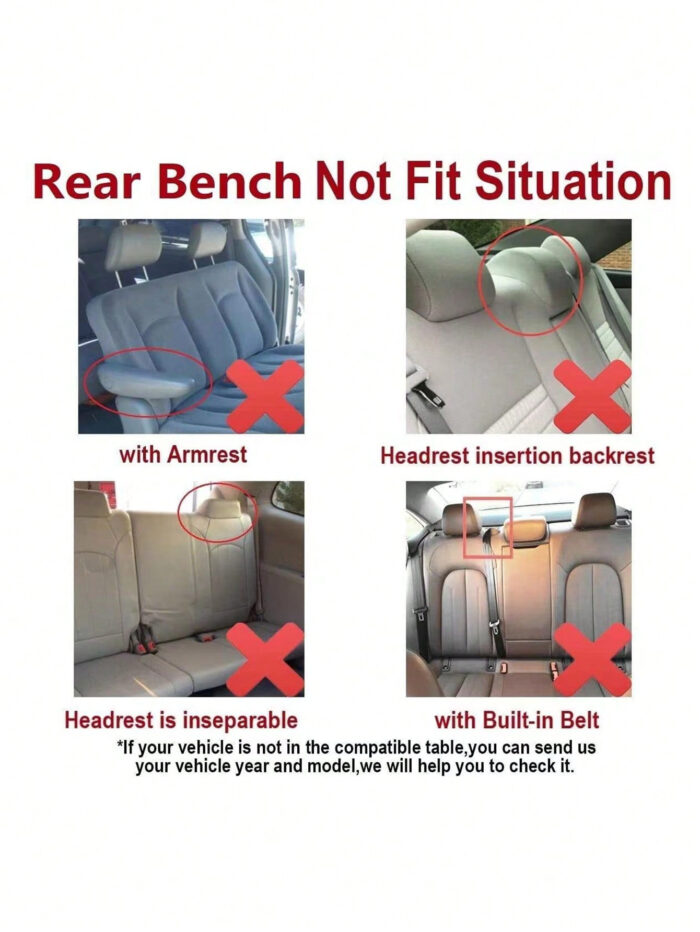 Rear Bench Not Fit Situation

with Armrest

Headrest insertion backrest

Headrest is inseparable

with Built-in Belt

*If your vehicle is not in the compatible table,you can send us your vehicle year and model,we will help you to check it.