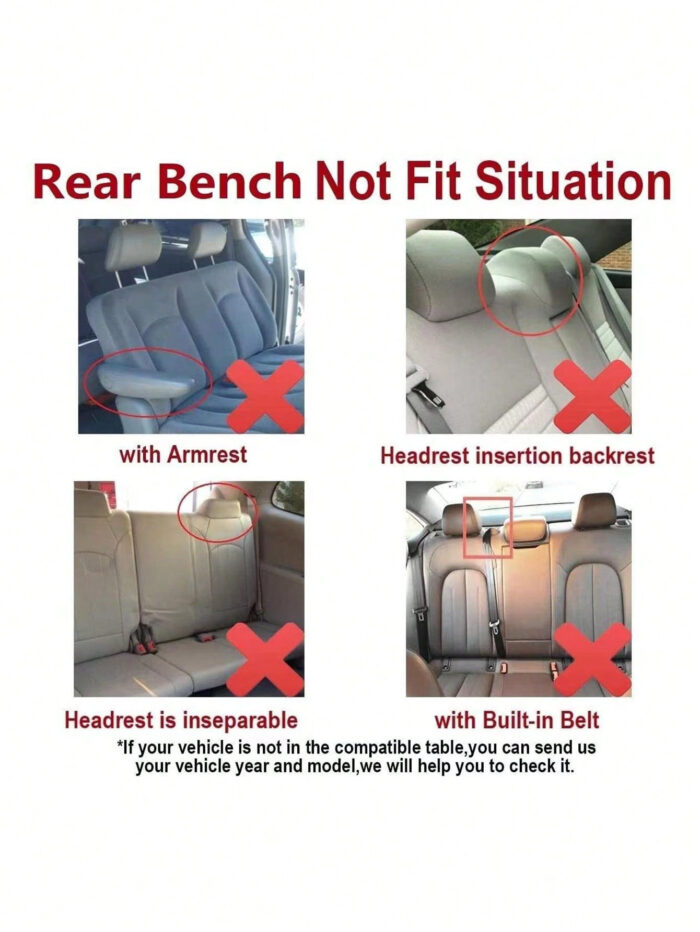 Rear Bench Not Fit Situation

with Armrest

Headrest insertion backrest

Headrest is inseparable

with Built-in Belt

*If your vehicle is not in the compatible table,you can send us your vehicle year and model,we will help you to check it.