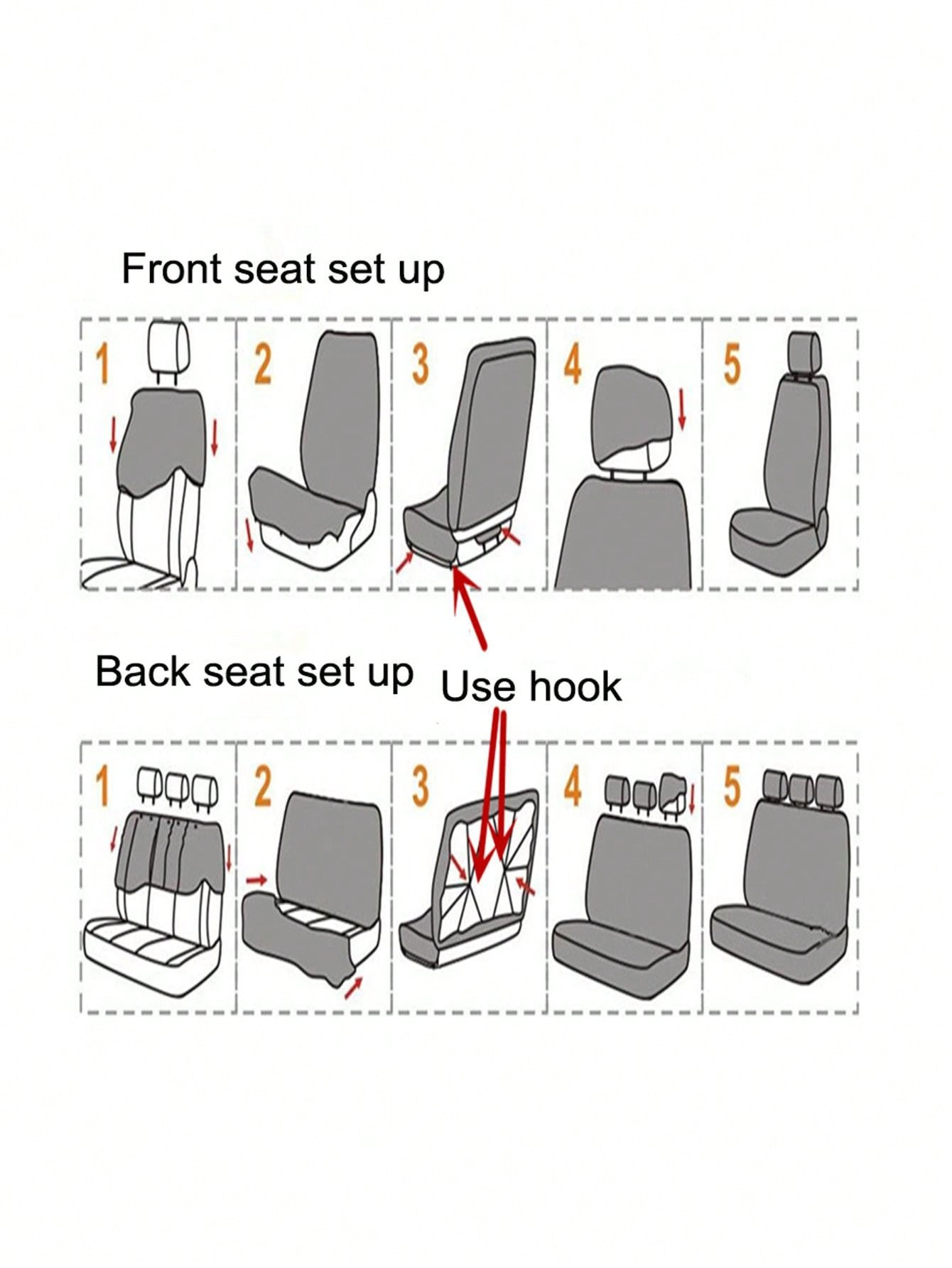 Front seat set up

1 2 3 4 5

Back seat set up

Use hook

1 2 3 4 5