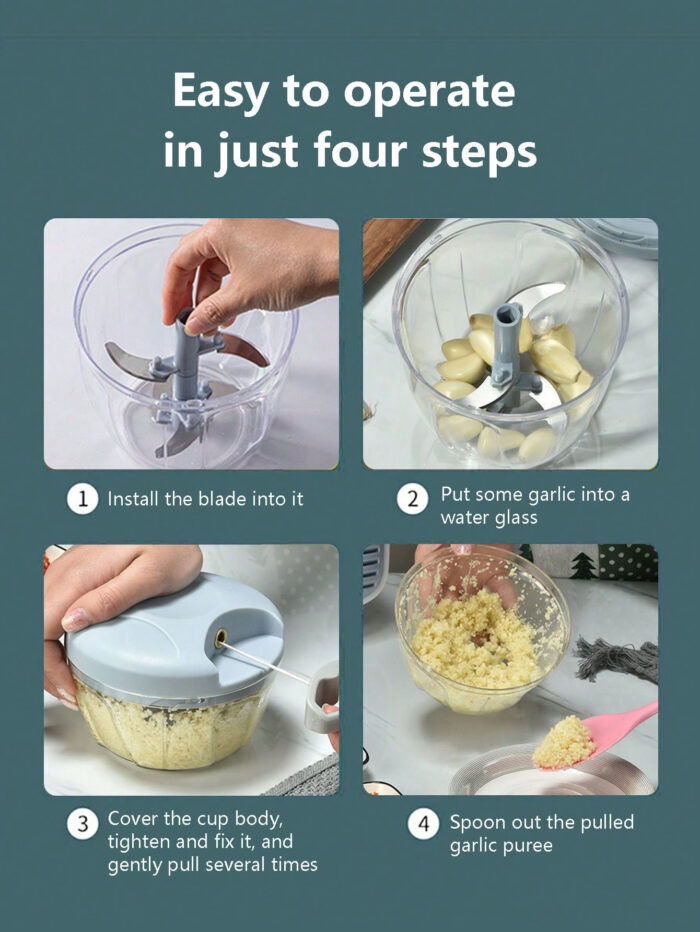 Easy to operate in just four steps

1 Install the blade into it

2 Put some garlic into a water glass

3 Cover the cup body, tighten and fix it, and gently pull several times

4 Spoon out the pulled garlic puree