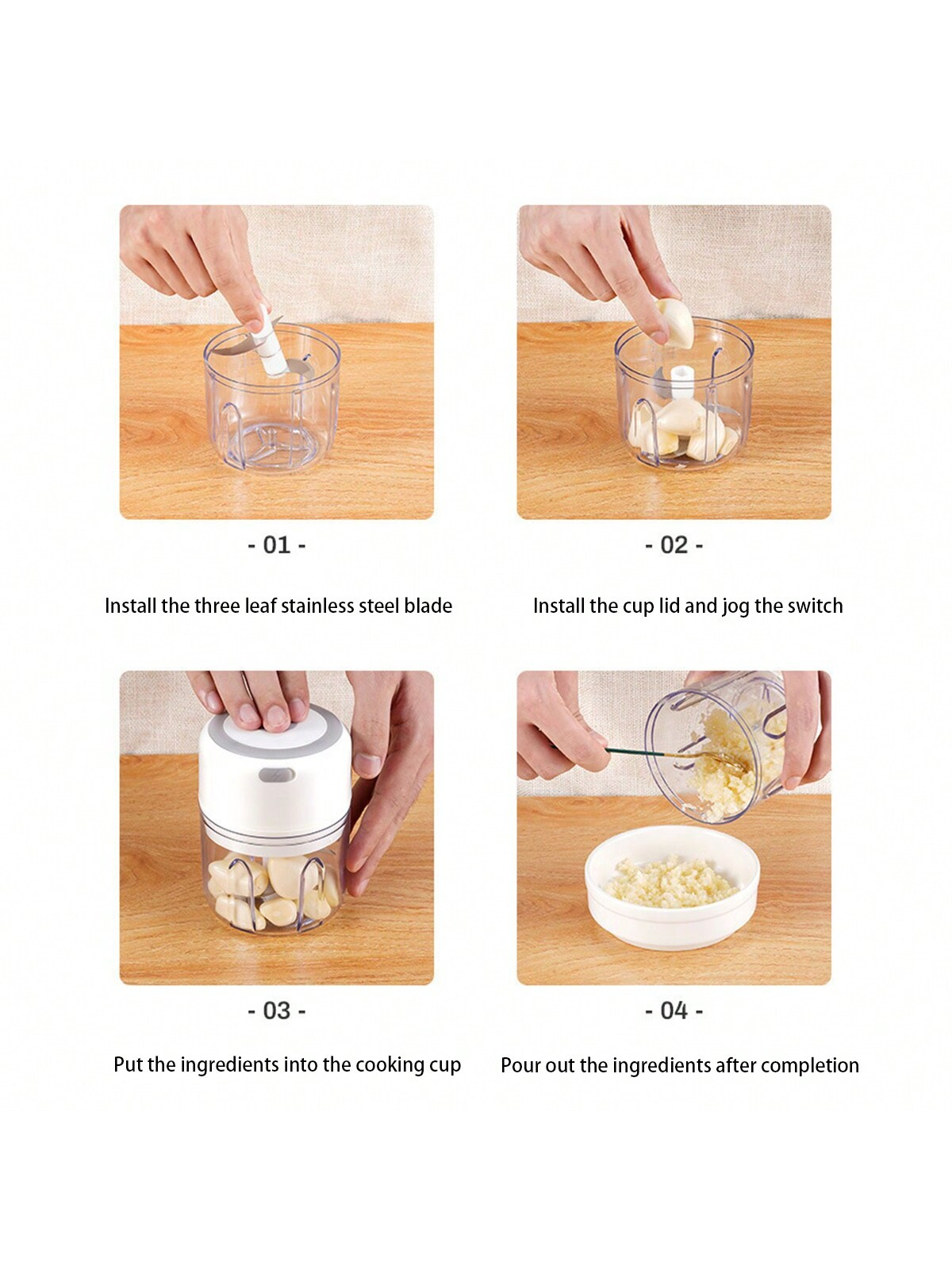 - 01 -

Install the three leaf stainless steel blade

- 02 -

Install the cup lid and jog the switch

- 03 -

Put the ingredients into the cooking cup

- 04 -

Pour out the ingredients after completion