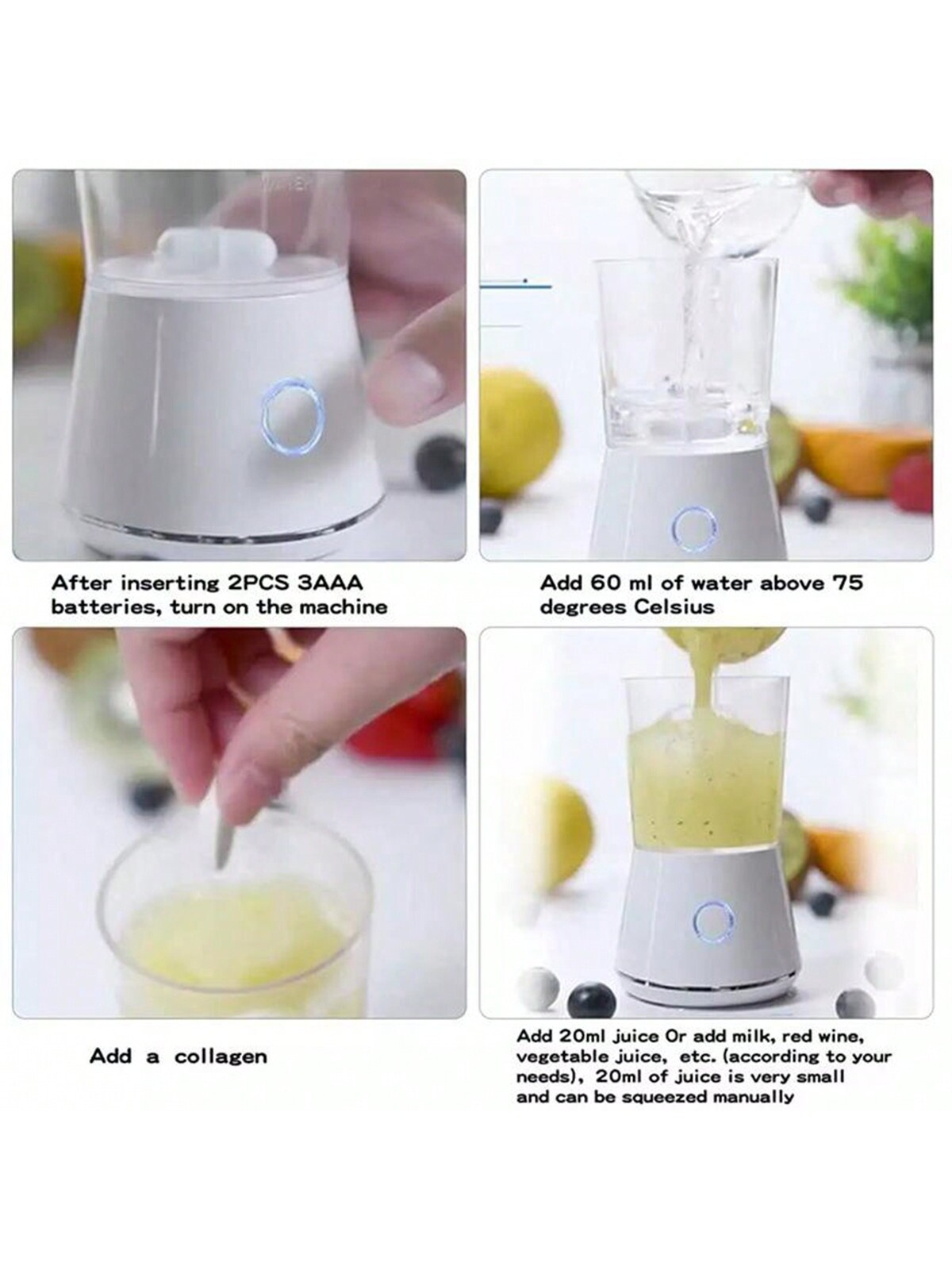 After inserting 2PCS 3AAA batteries, turn on the machine

Add 60 ml of water above 75 degrees Celsius

Add a collagen

Add 20ml juice Or add milk, red wine, vegetable juice, etc. (according to your needs), 20ml of juice is very small and can be squeezed manually