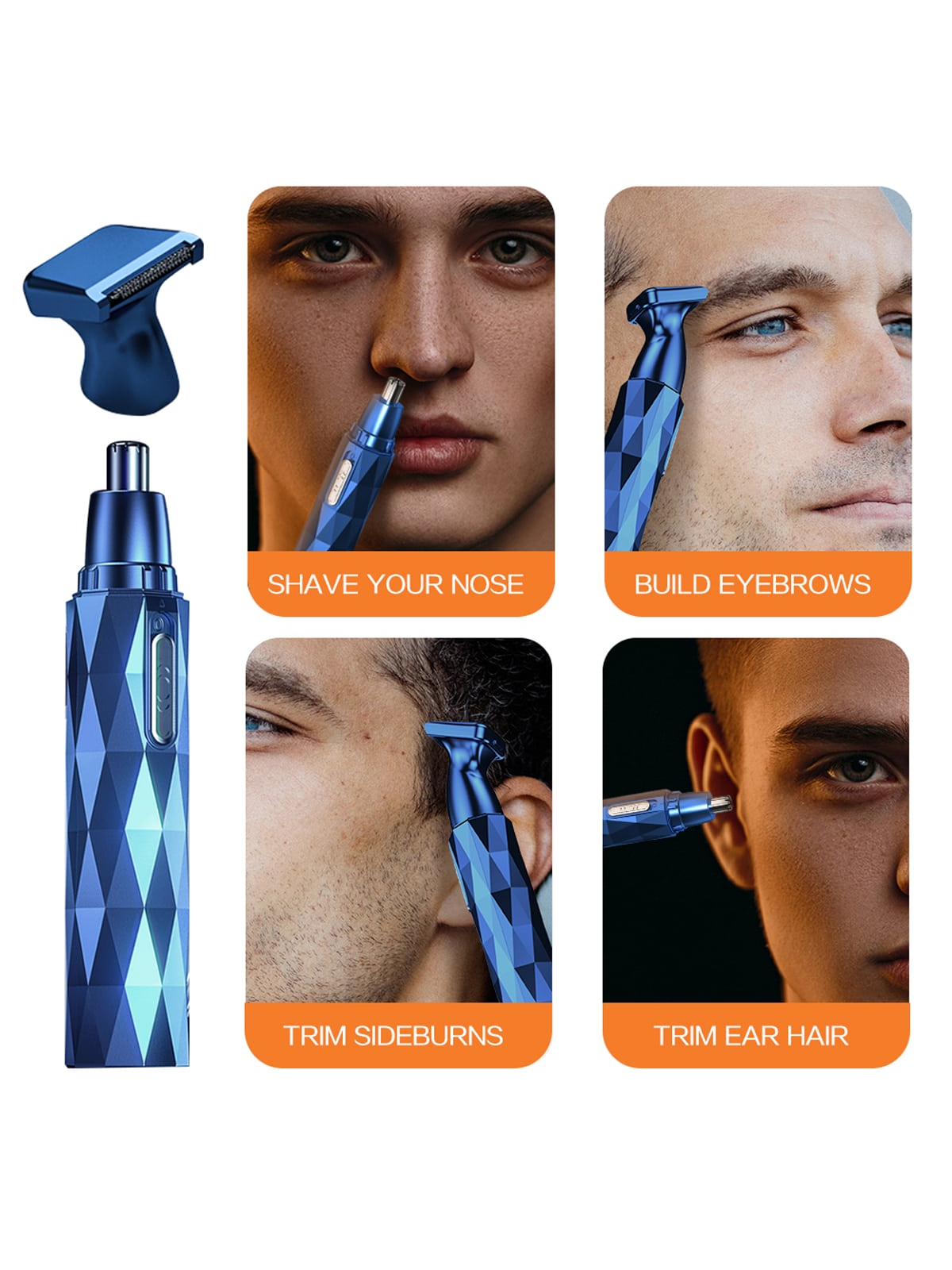 SHAVE YOUR NOSE

BUILD EYEBROWS

TRIM SIDEBURNS

TRIM EAR HAIR