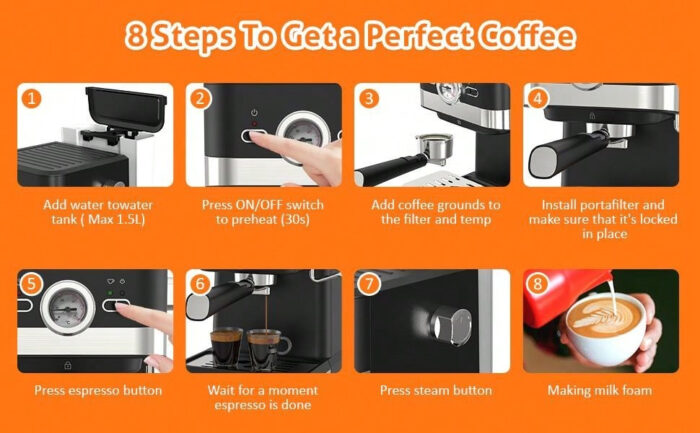 8 Steps To Get a Perfect Coffee

1
Add water towater tank ( Max 1.5L)

2
Press ON/OFF switch to preheat (30s)

3
Add coffee grounds to the filter and temp

4
Install portafilter and make sure that it's locked in place

5
Press espresso button

6
Wait for a moment espresso is done

7
Press steam button

8
Making milk foam