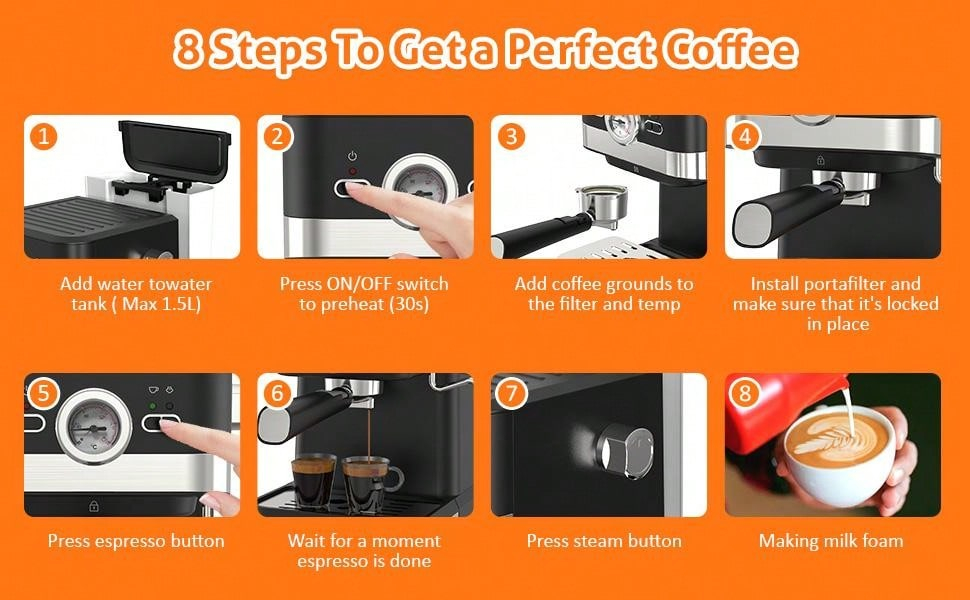 8 Steps To Get a Perfect Coffee

1
Add water towater tank ( Max 1.5L)

2
Press ON/OFF switch to preheat (30s)

3
Add coffee grounds to the filter and temp

4
Install portafilter and make sure that it's locked in place

5
Press espresso button

6
Wait for a moment espresso is done

7
Press steam button

8
Making milk foam